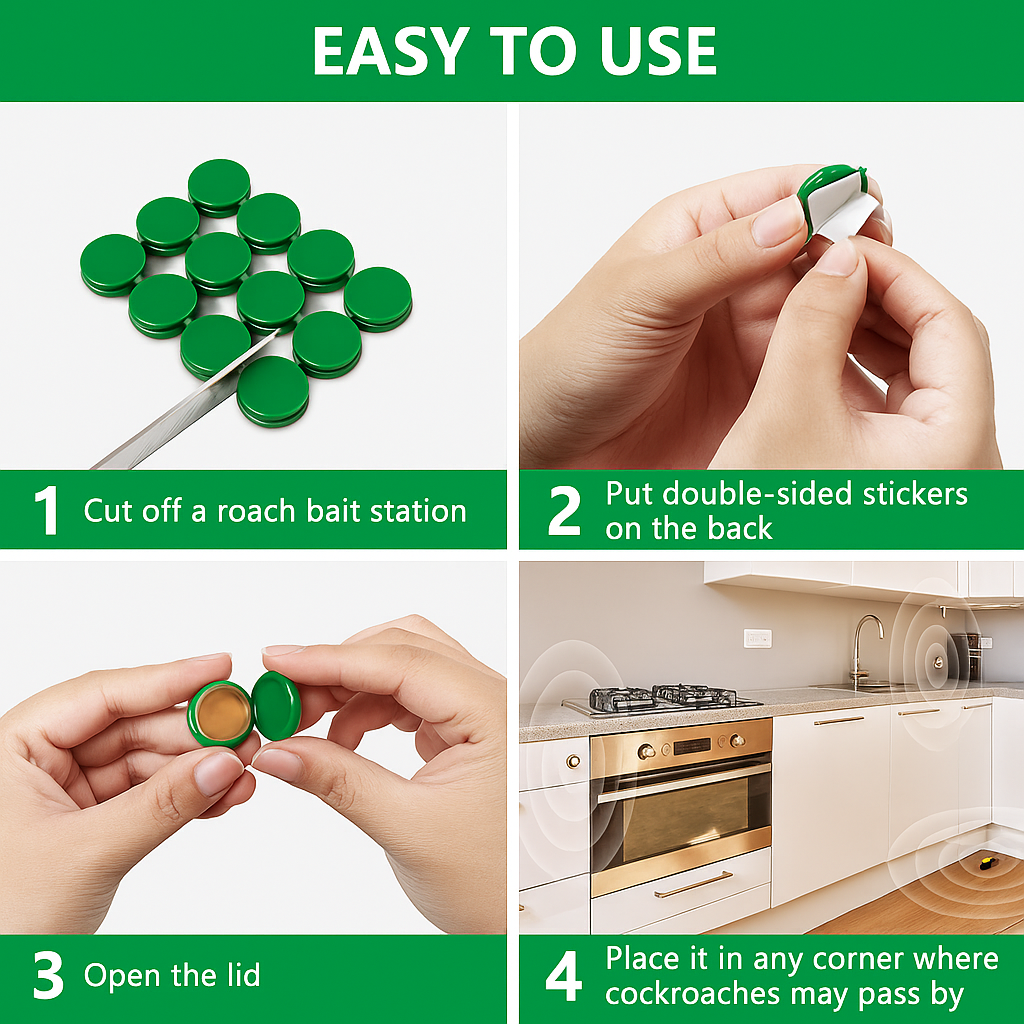 EASY TO USE

1 Cut off a roach bait station

2 Put double-sided stickers on the back

3 Open the lid

4 Place it in any corner where cockroaches may pass by