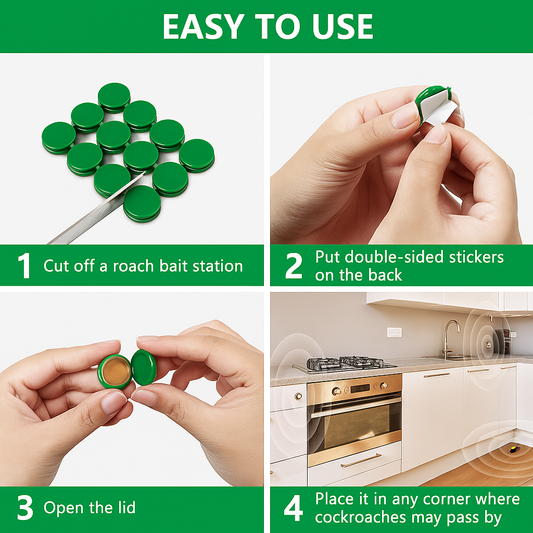 EASY TO USE

1 Cut off a roach bait station

2 Put double-sided stickers on the back

3 Open the lid

4 Place it in any corner where cockroaches may pass by